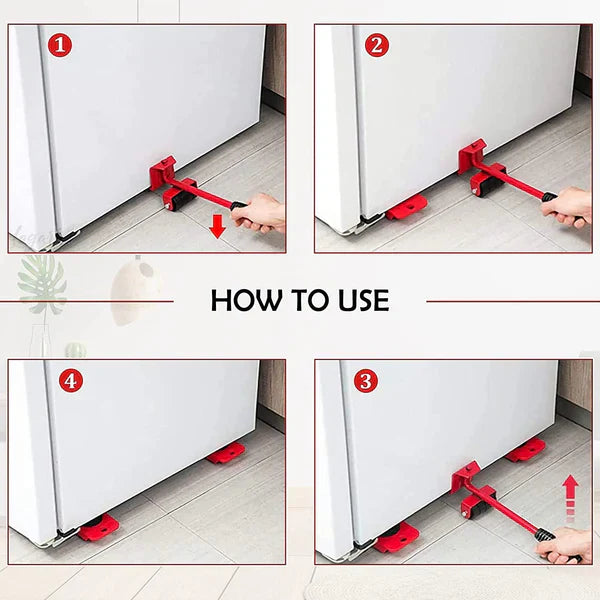 1

2

HOW TO USE

4

3